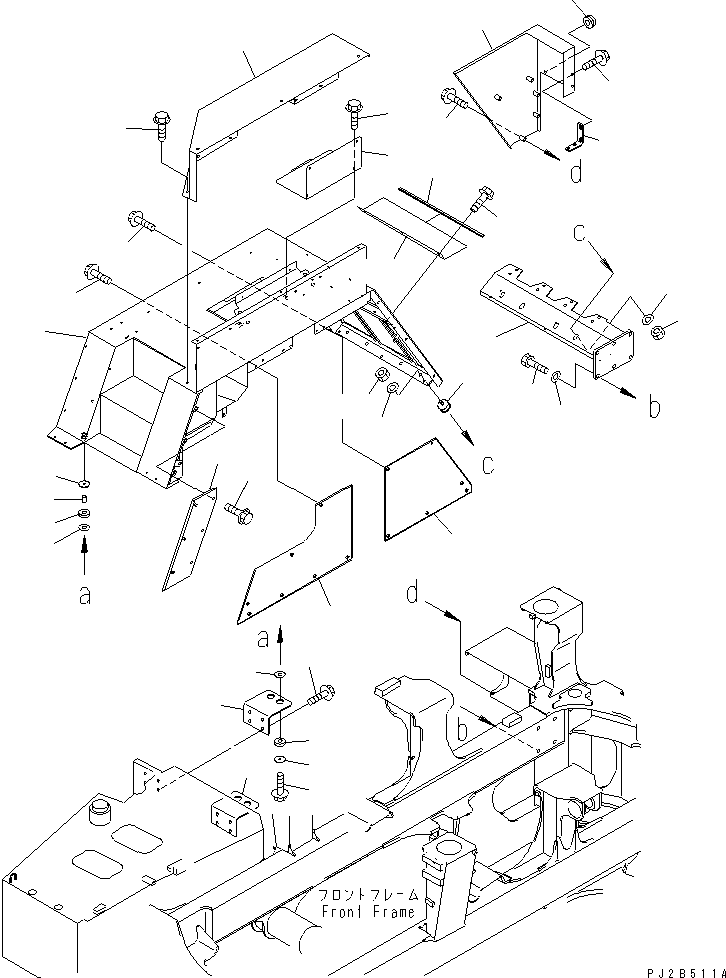 d
c
b
c
a
a
d
b
フロントフレーム
Front Frame
PJ2B511A