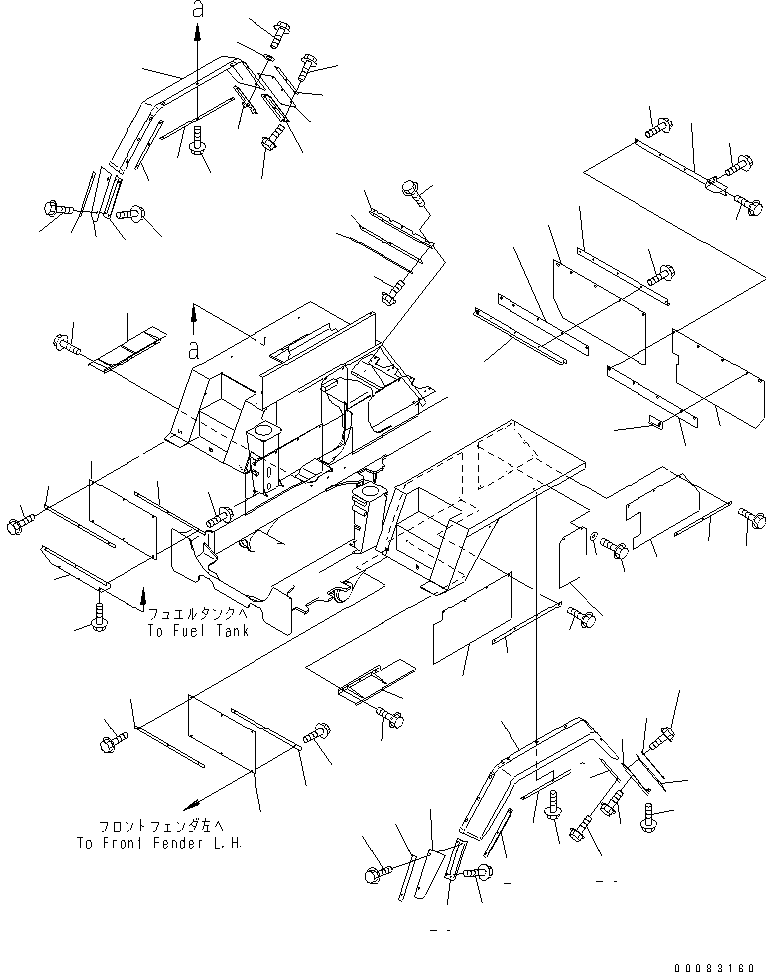 a

a

フュエルタンクへ
To Fuel Tank

フロントフェンダ左へ
To Front Fender L.H.

00083160