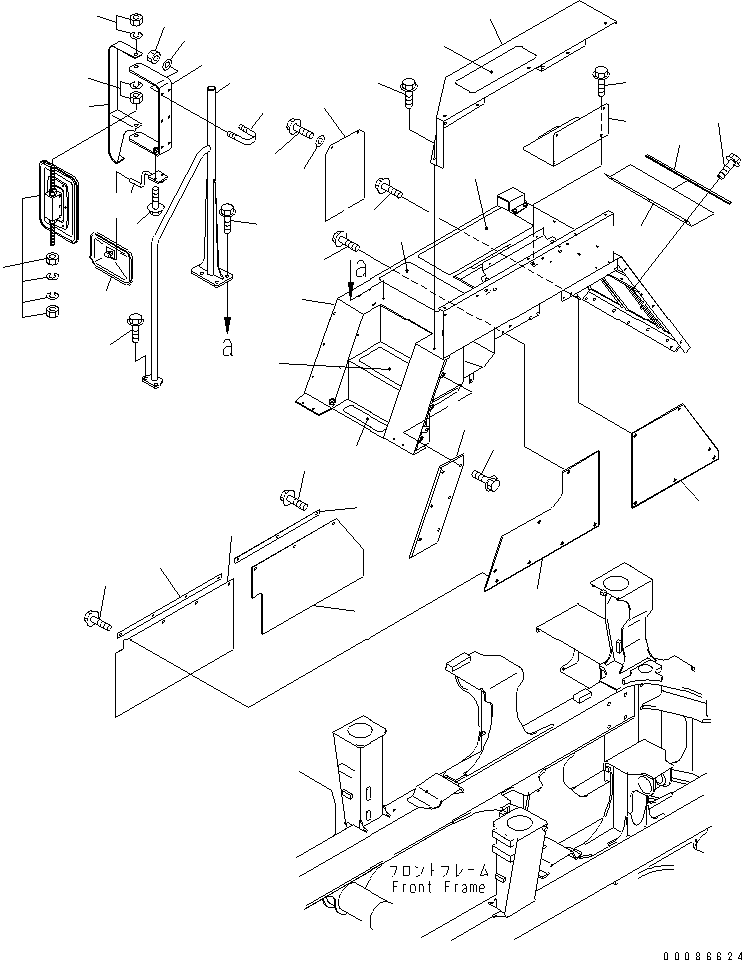 a

a

フロントフレーム
Front Frame

00086624