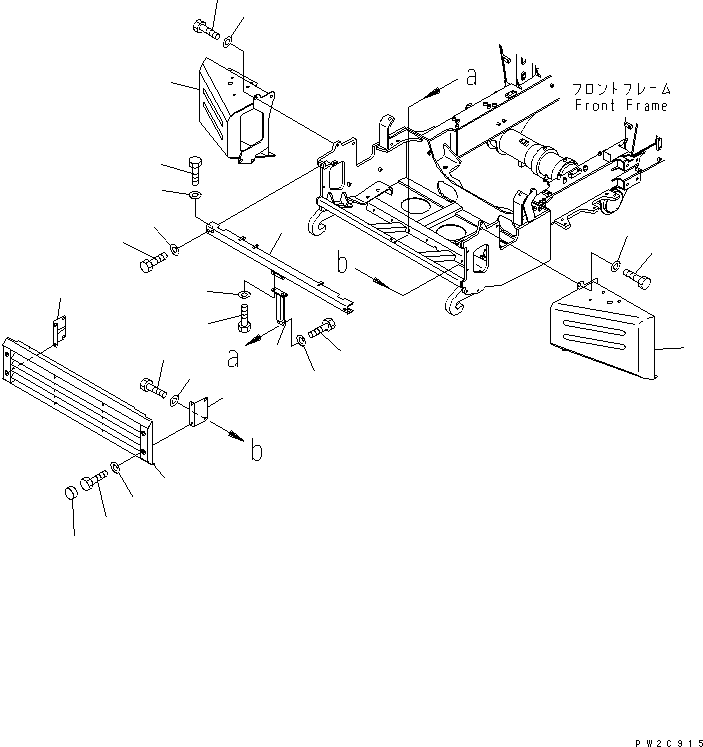 a
フロントフレーム
Front Frame
b
a
b
PW2C915