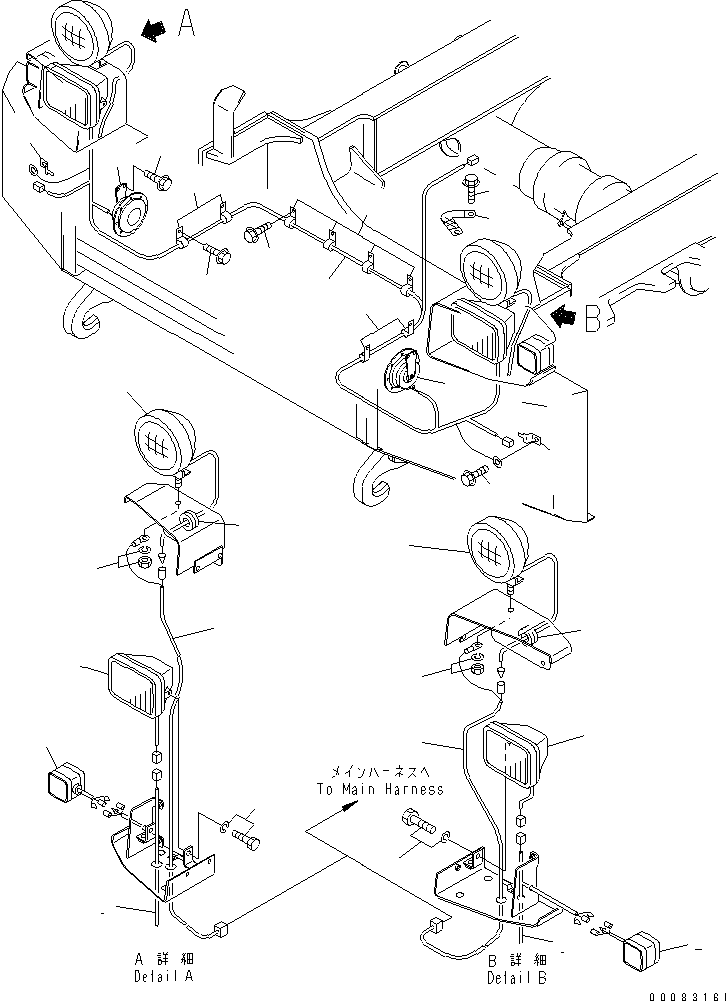 A

B

メインハーネスへ
To Main Harness

A 詳細
Detail A

B 詳細
Detail B

00083161