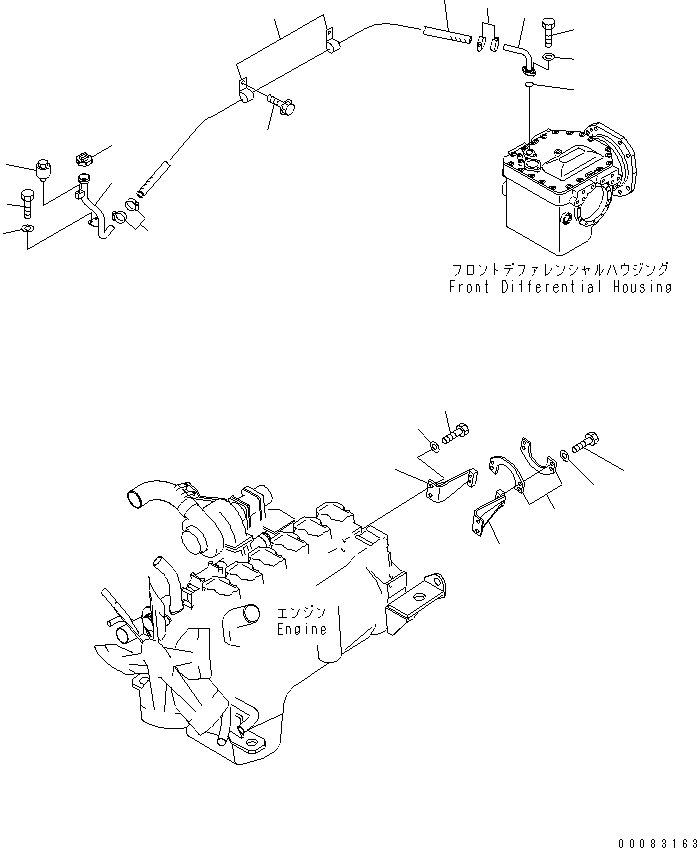 フロントデファレンシャルハウジング
Front Differential Housing

エンジン
Engine

00083163