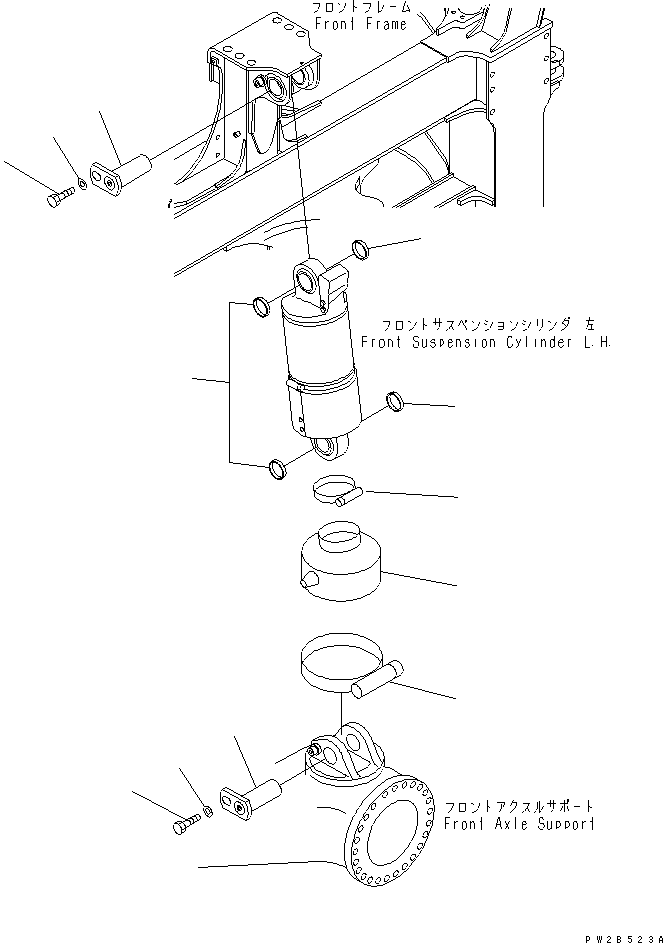 フロントフレーム
Front Frame

フロントサスペンションシリンダ 左
Front Suspension Cylinder L.H.

フロントアクスルサポート
Front Axle Support

PW2B523A