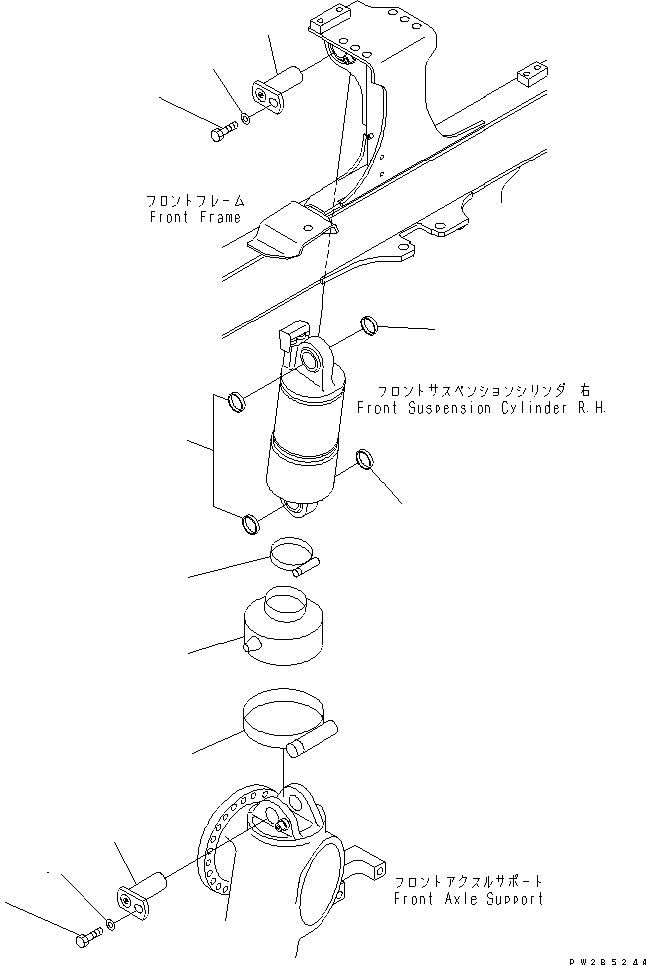 フロントフレーム
Front Frame

フロントサスペンションシリンダ 右
Front Suspension Cylinder R.H.

フロントアクスルサポート
Front Axle Support

PW285244