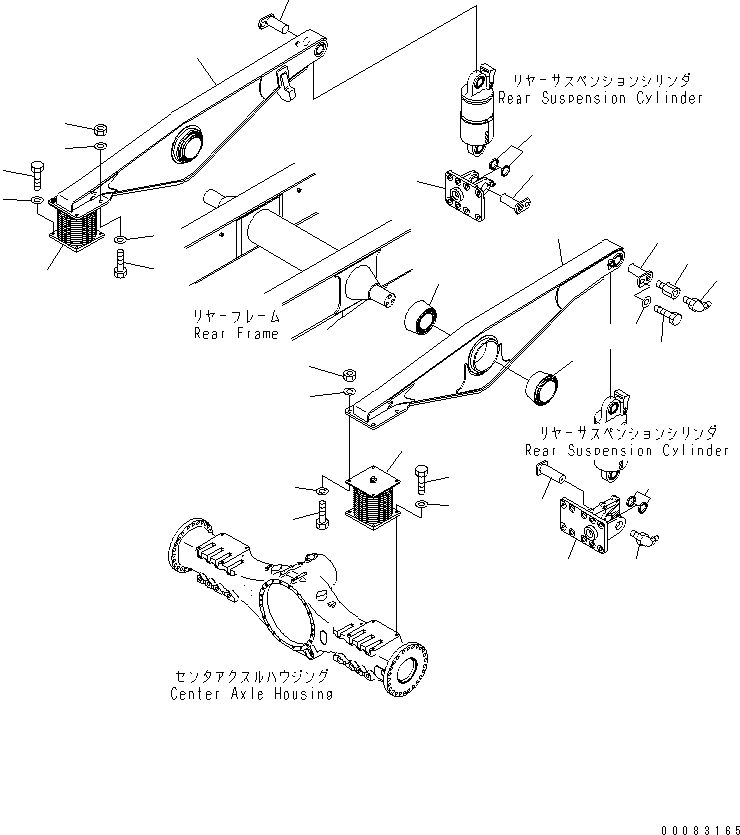 リヤーサスペンションシリンダ
Rear Suspension Cylinder

リヤーフレーム
Rear Frame

リヤーサスペンションシリンダ
Rear Suspension Cylinder

センタアクスルハウジング
Center Axle Housing

00083165