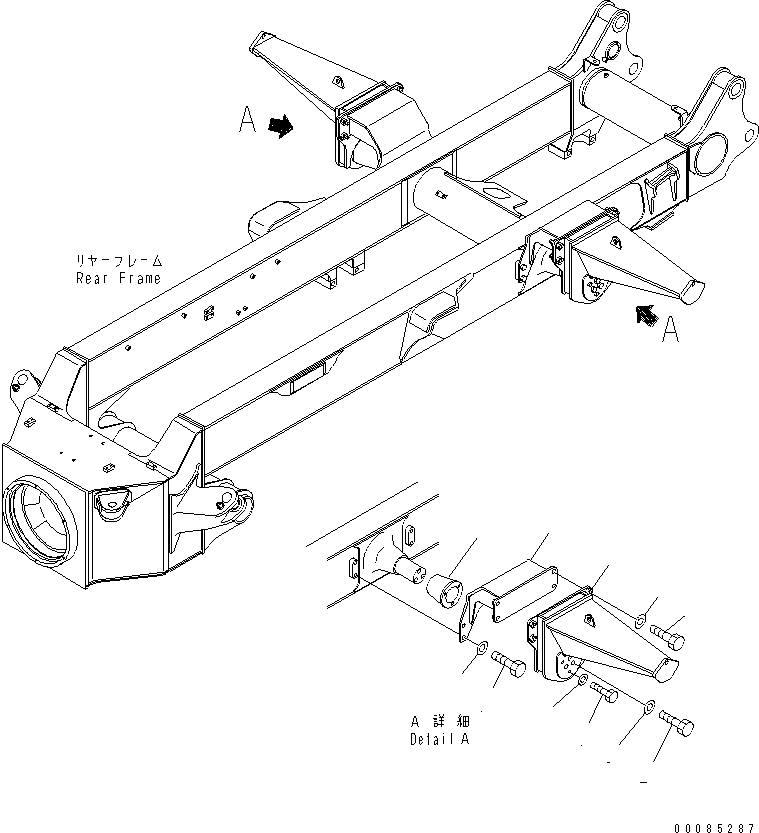 A

リヤーフレーム
Rear Frame

A

A 詳細
Detail A

00085287