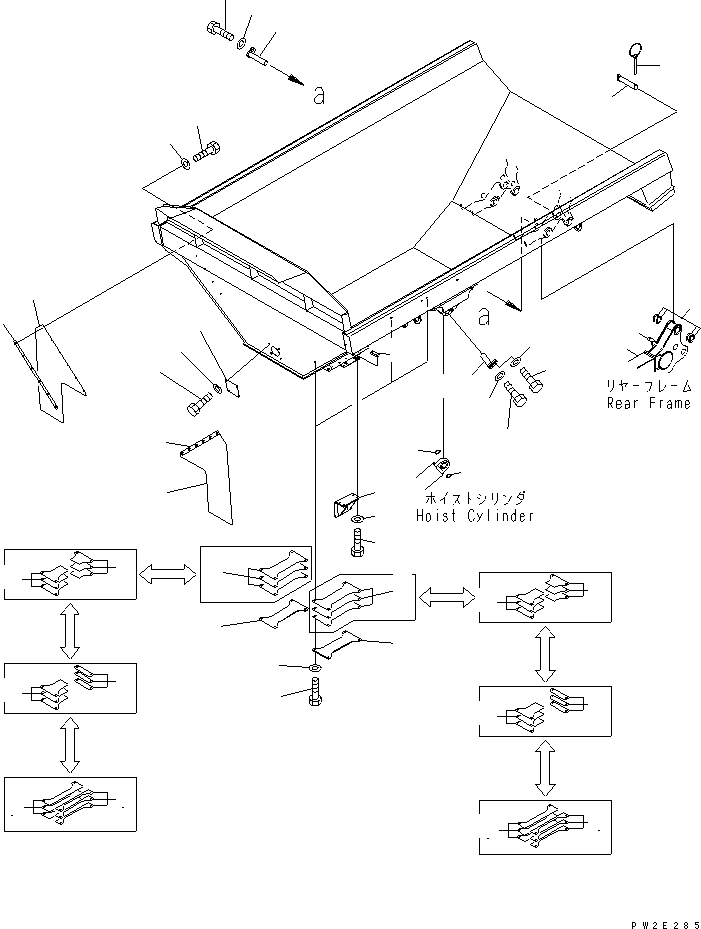 a

a

リヤーフレーム
Rear Frame

ホイストシリンダ
Hoist Cylinder

PW2E285