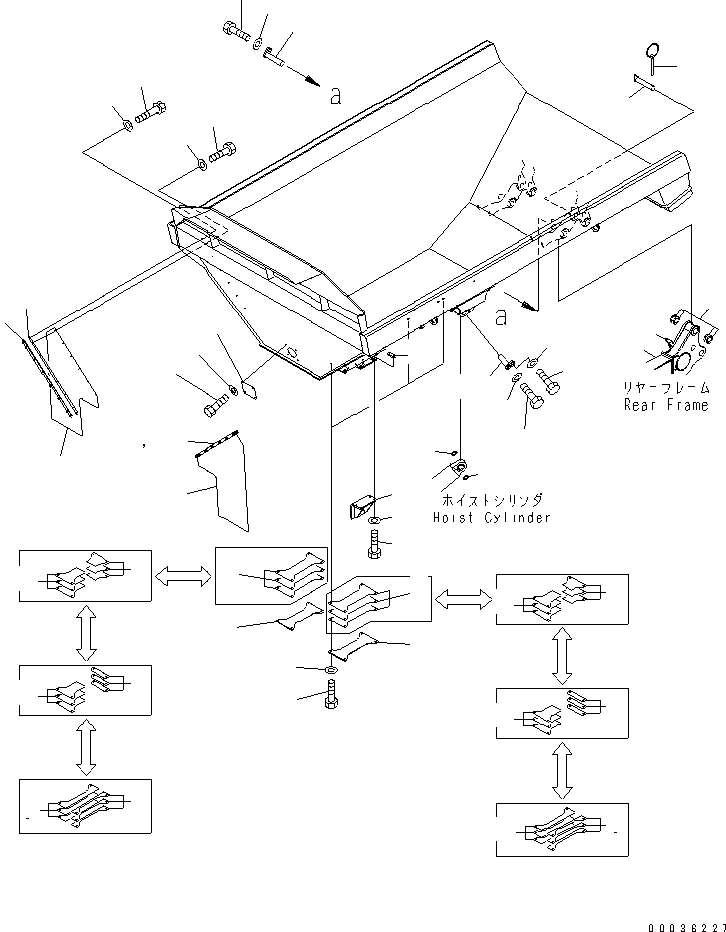 a

a

リヤーフレーム
Rear Frame

ホイストシリンダ
Hoist Cylinder

00036227