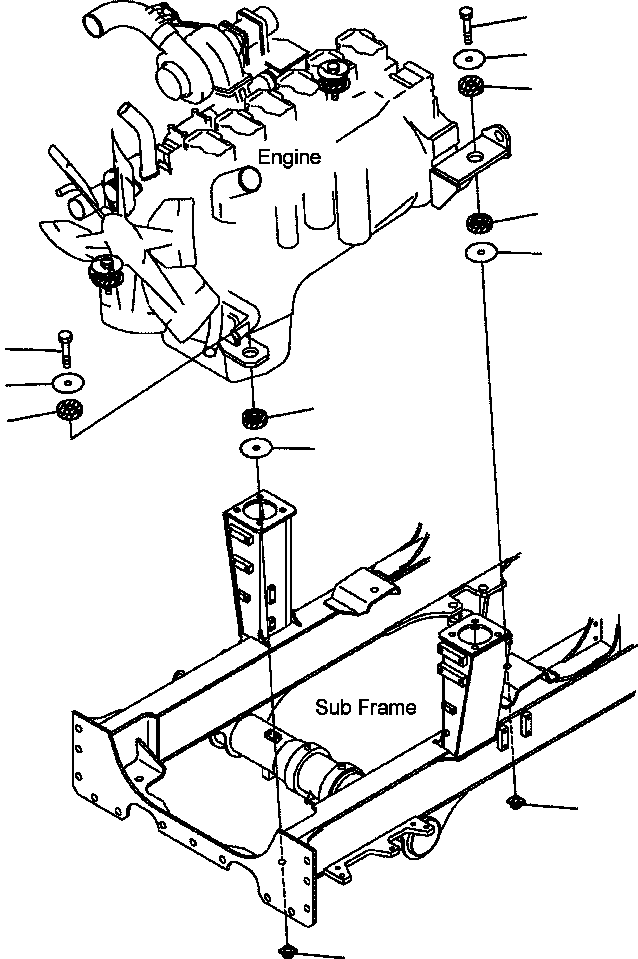 Engine

Sub Frame