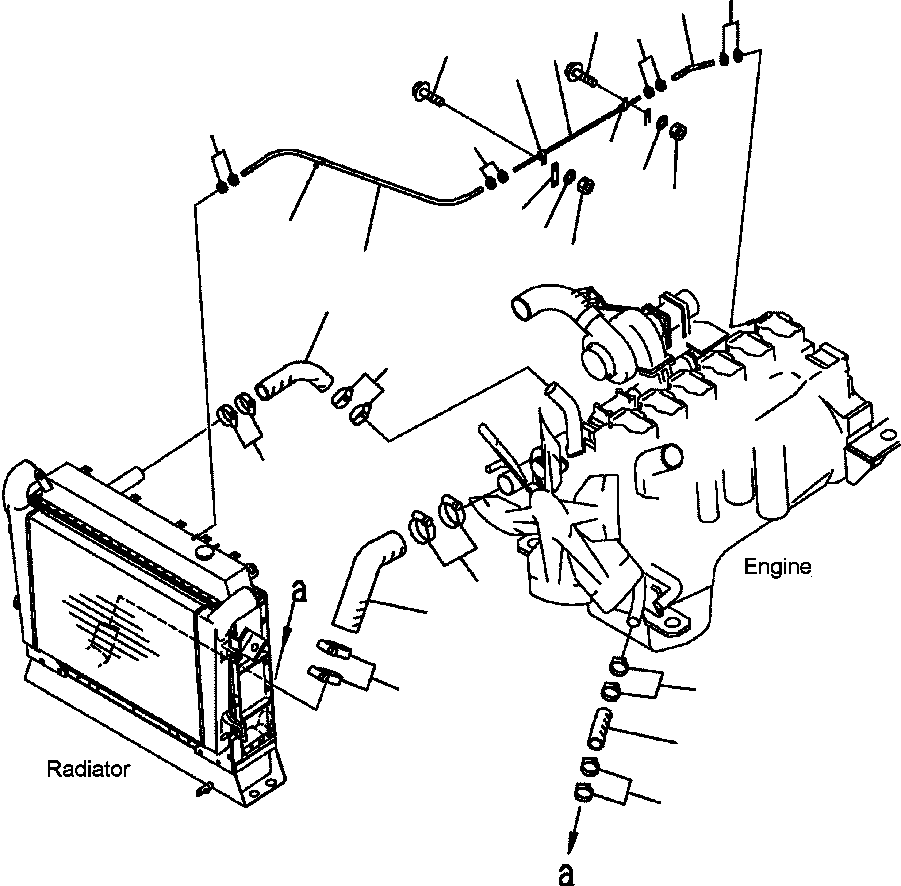 Engine

a

Radiator

a