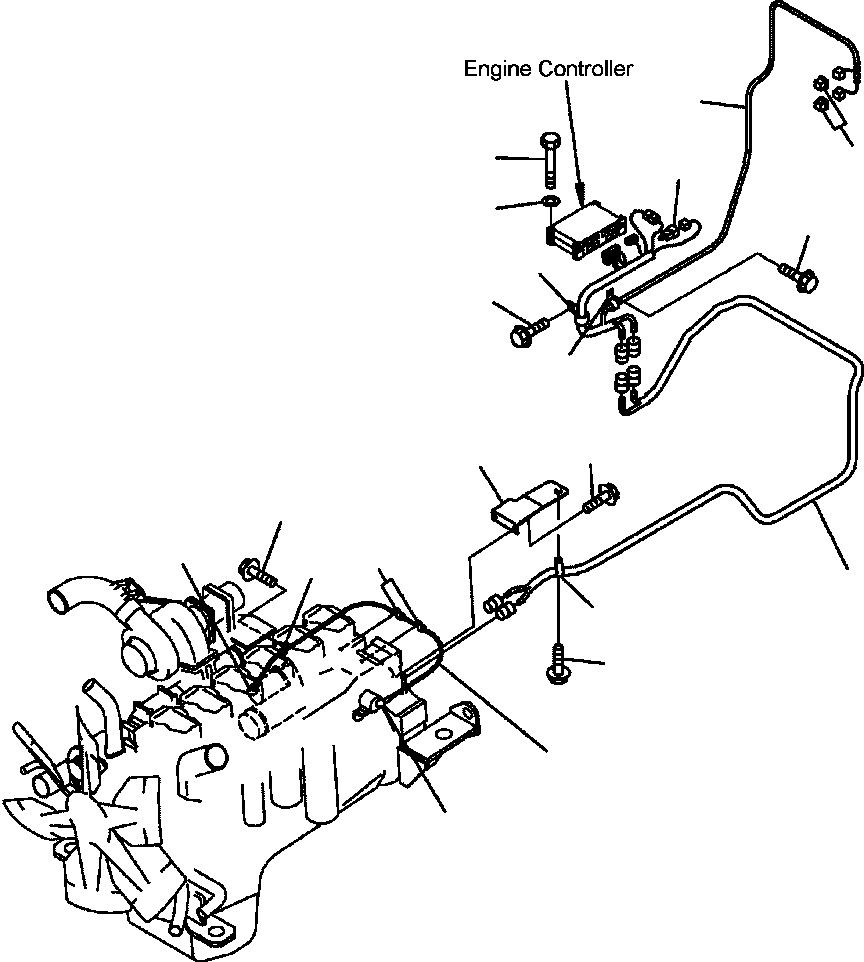 Engine Controller