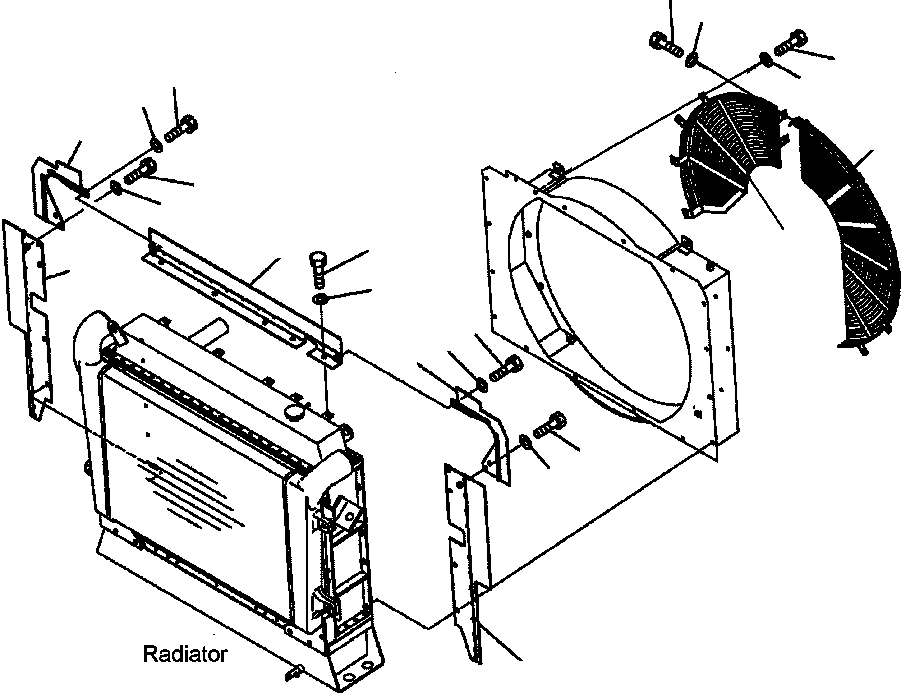 Radiator