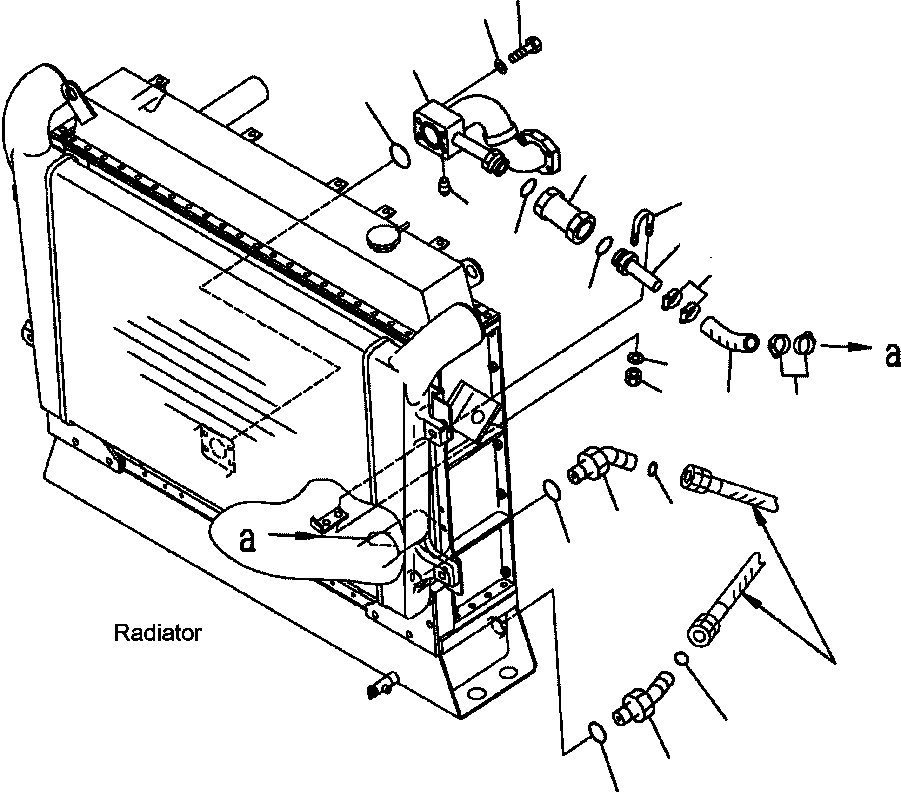 a
a
Radiator