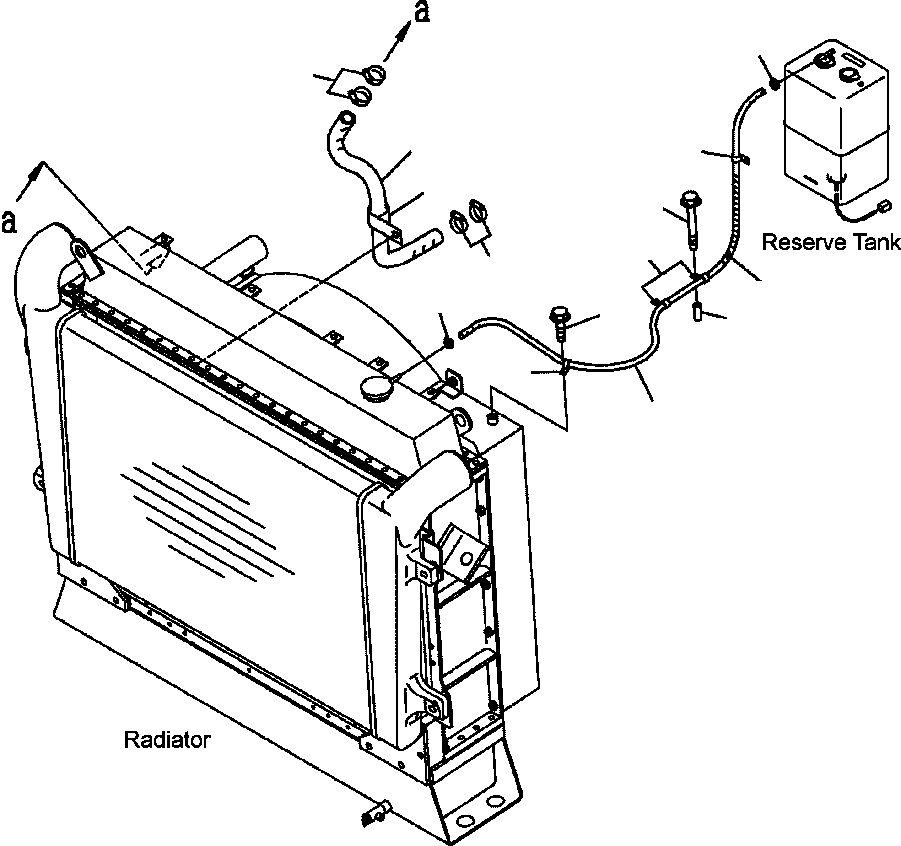 a

a

Reserve Tank

Radiator