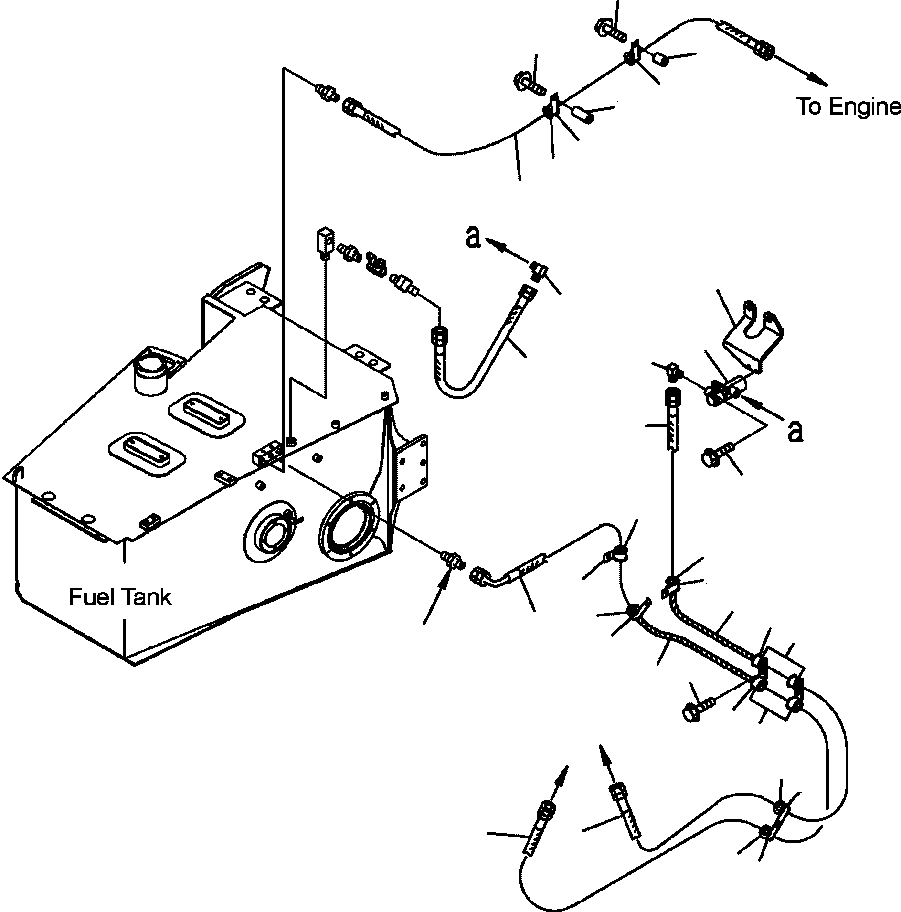 To Engine

a

a

Fuel Tank