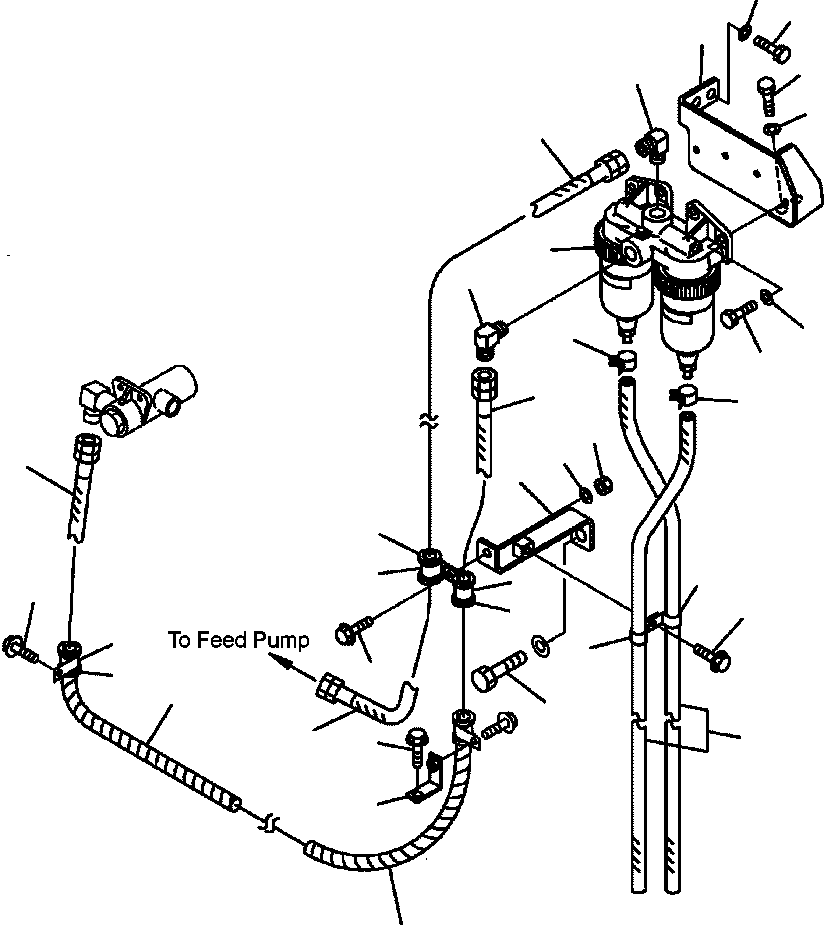 To Feed Pump