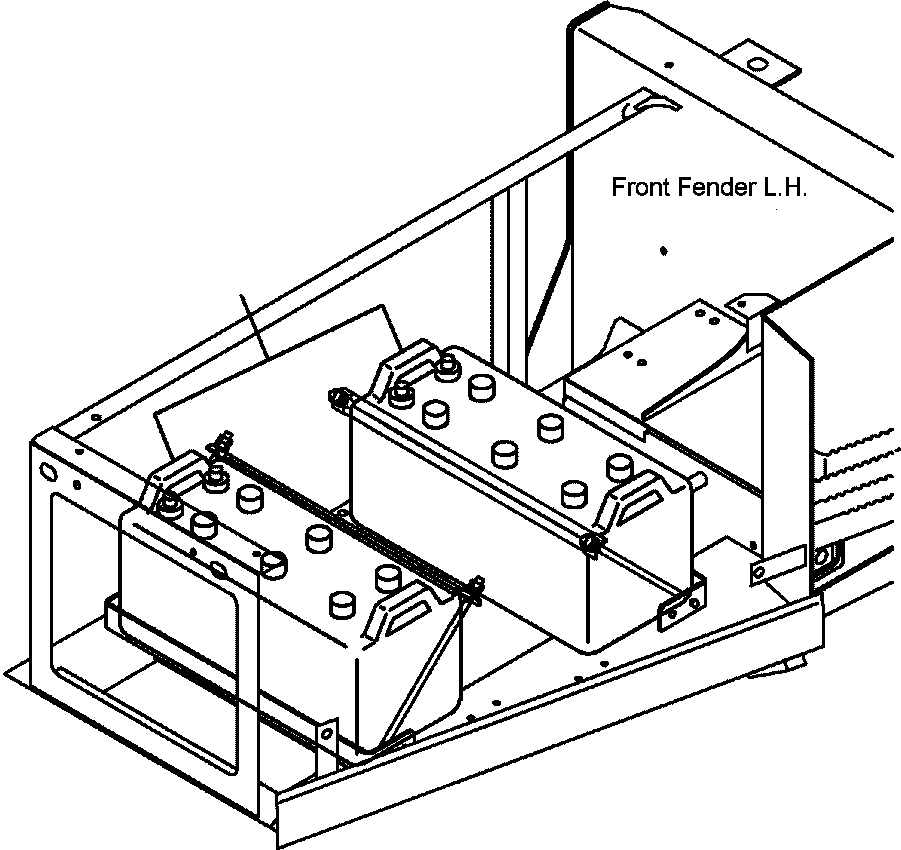 Front Fender L.H.