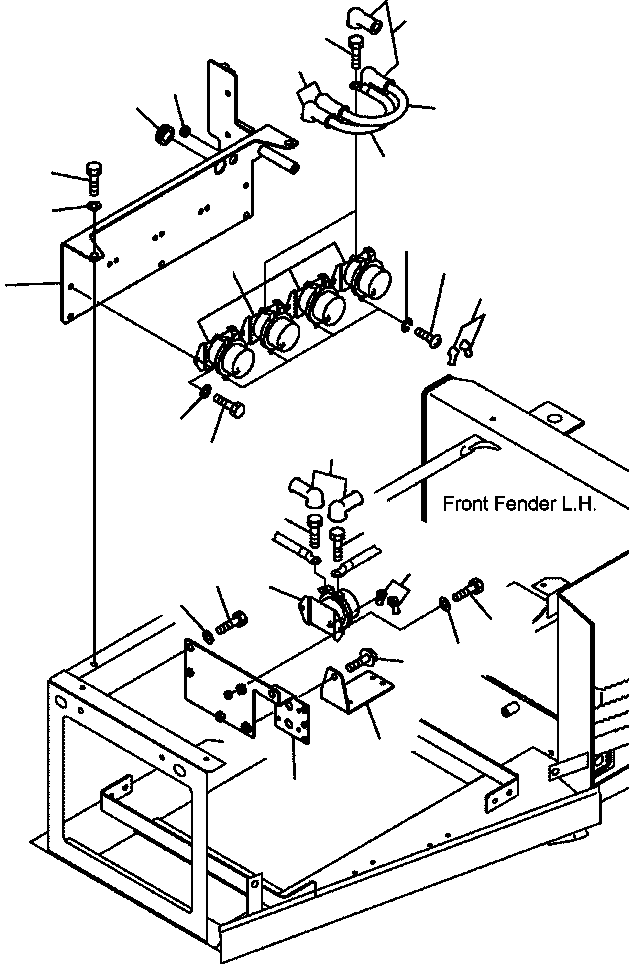 Front Fender L.H.