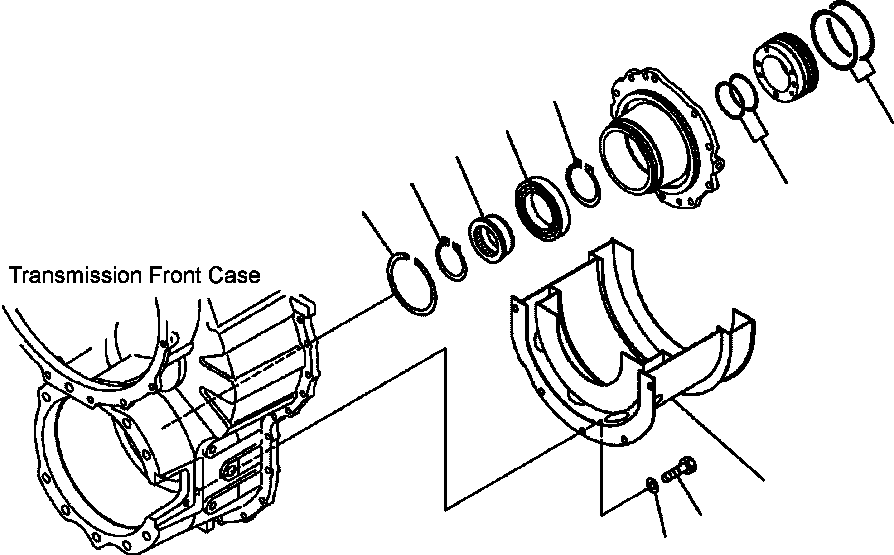 Transmission Front Case