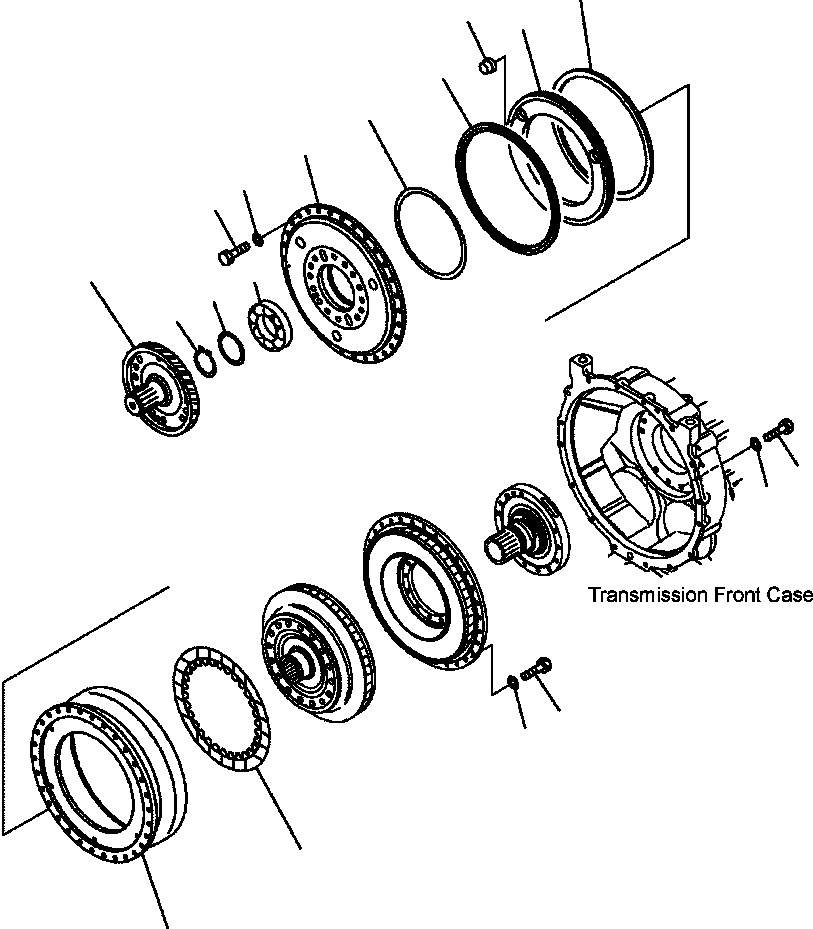 Transmission Front Case