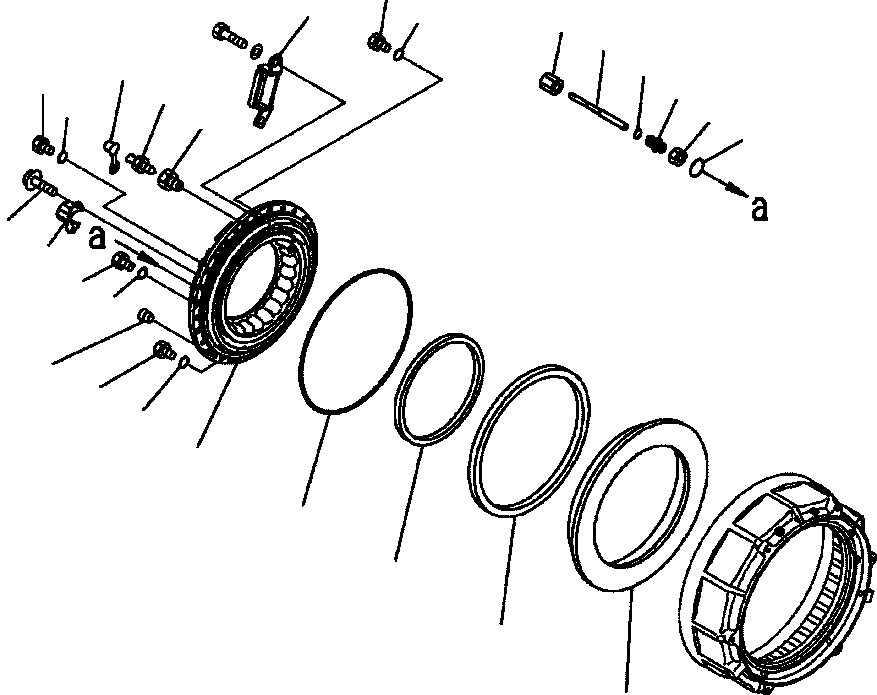 a

a