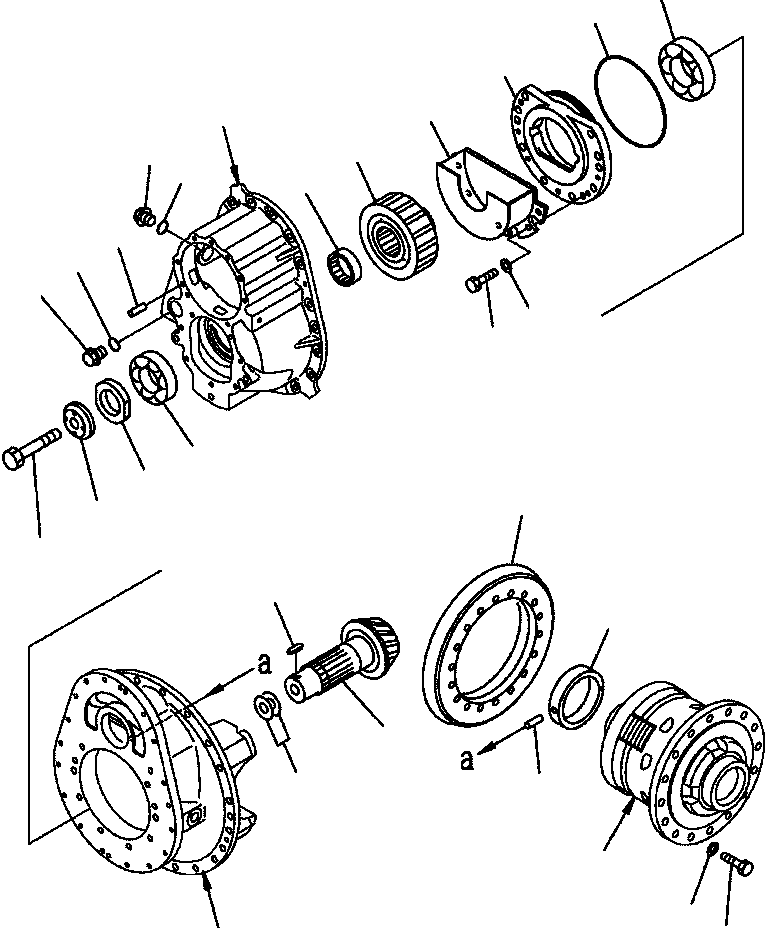 a
a