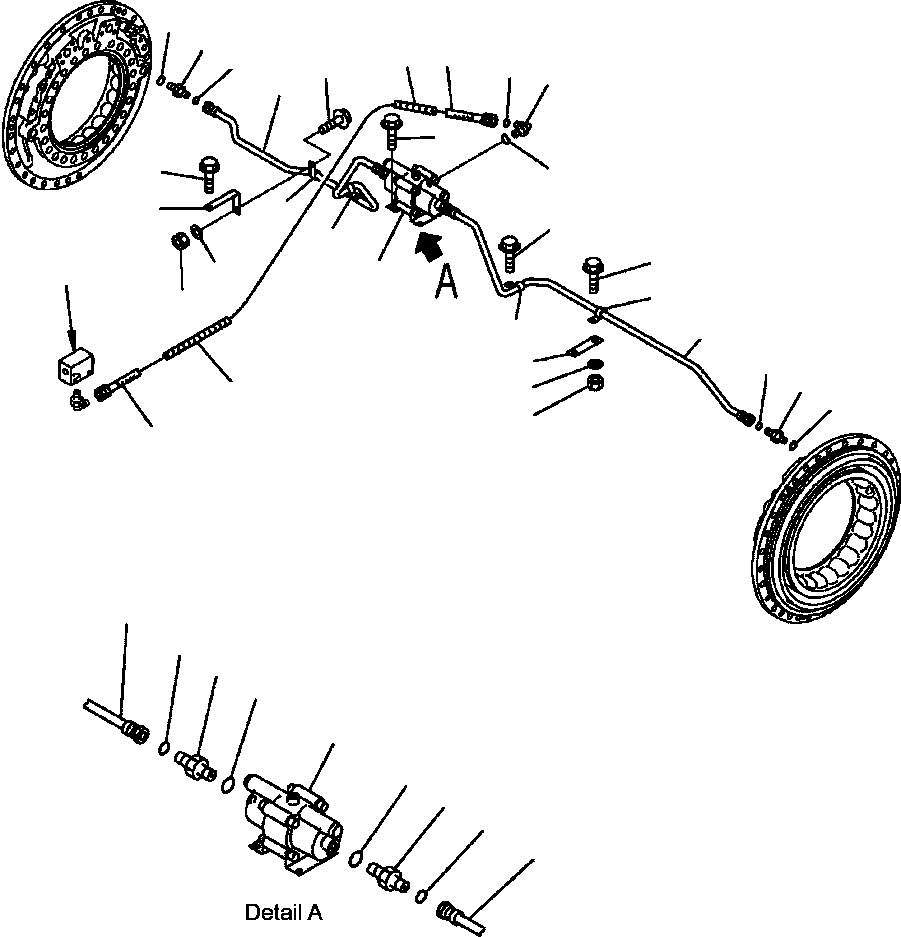 A

Detail A