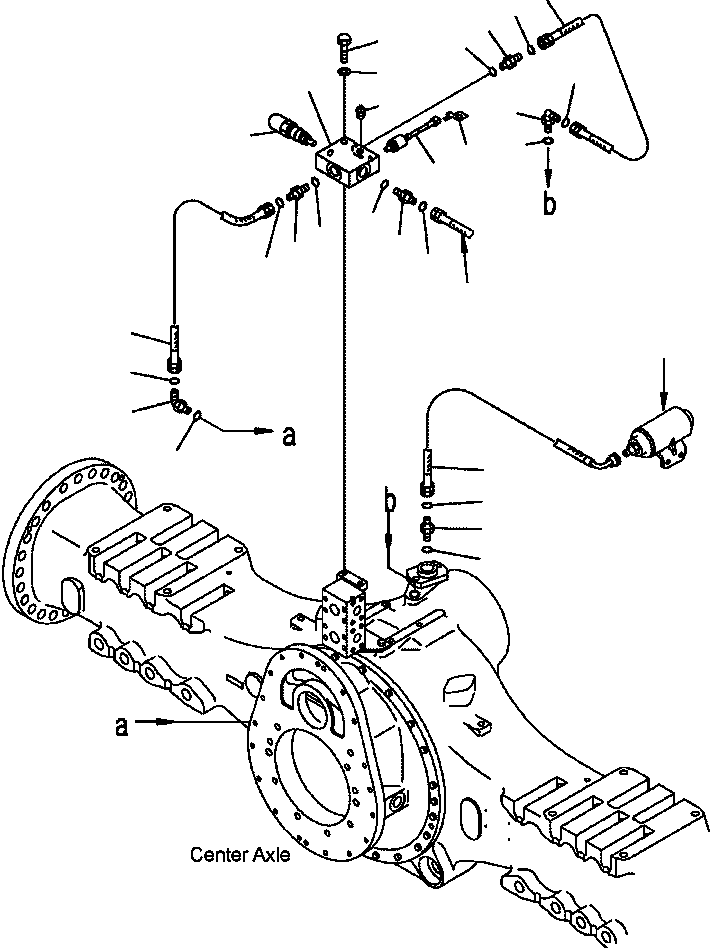 b

a

b

a

Center Axle