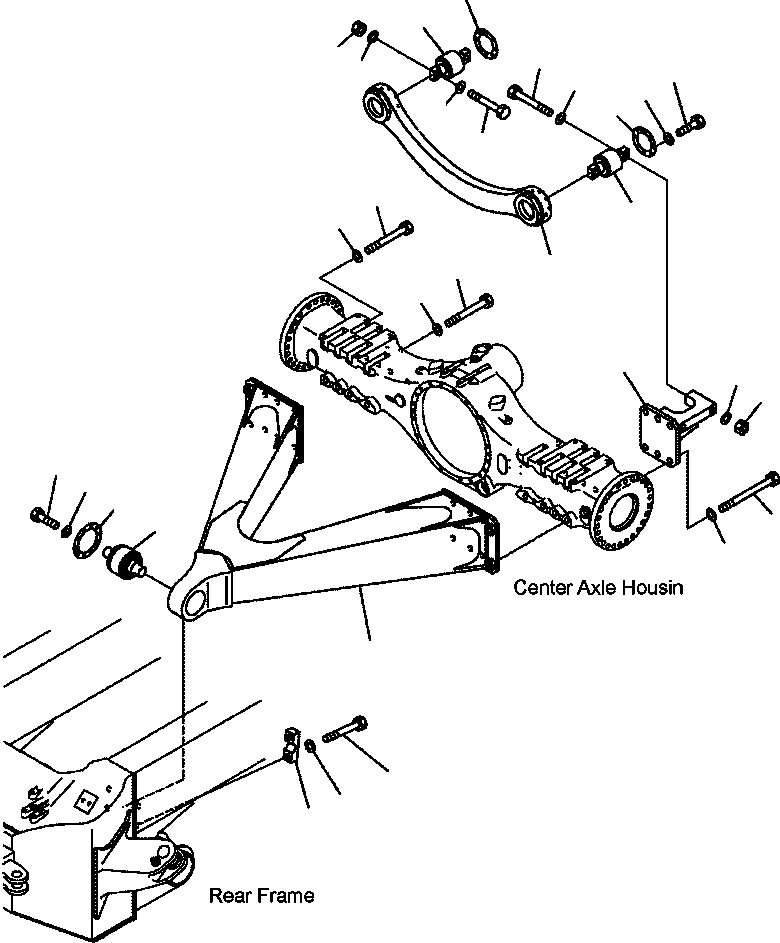 Center Axle Housin

Rear Frame