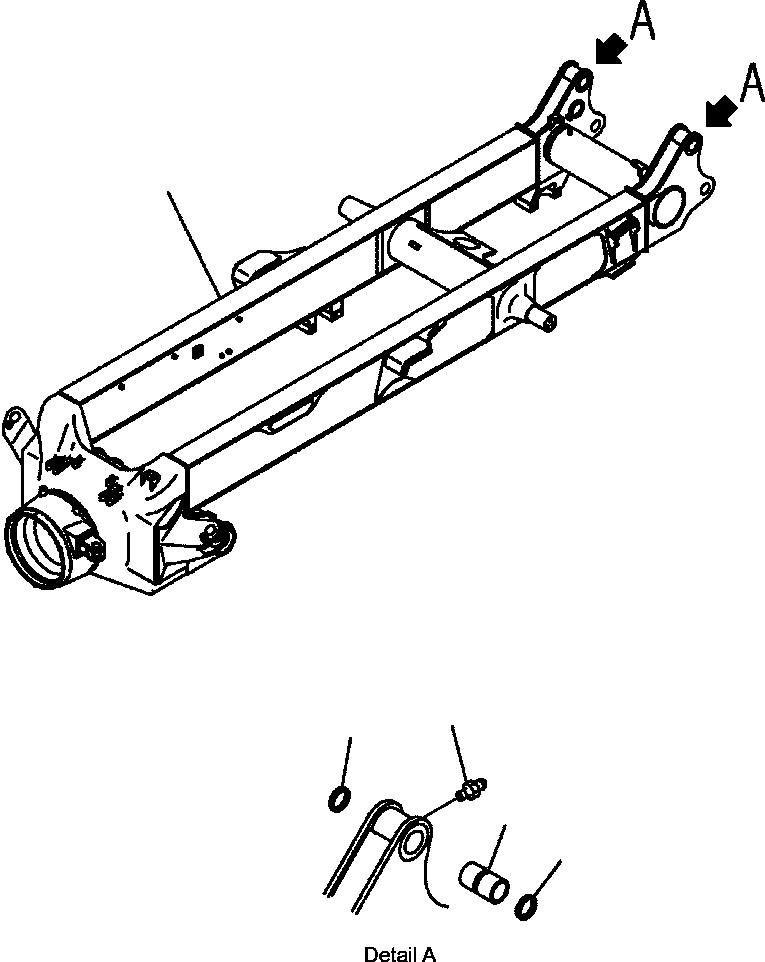 A
A
Detail A