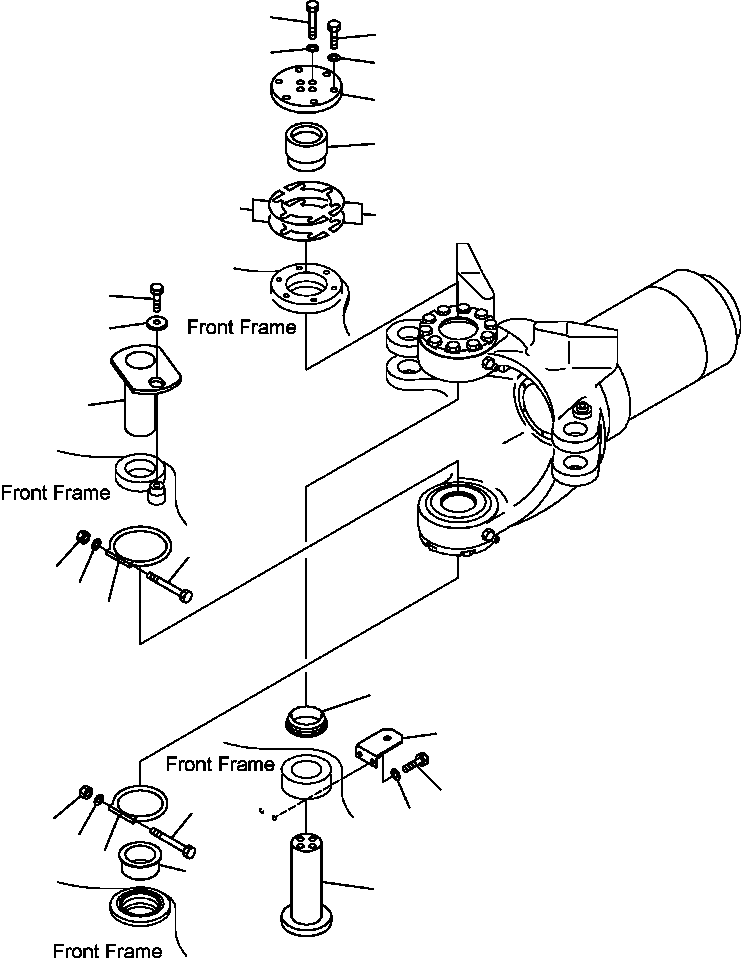 Front Frame

Front Frame

Front Frame

Front Frame