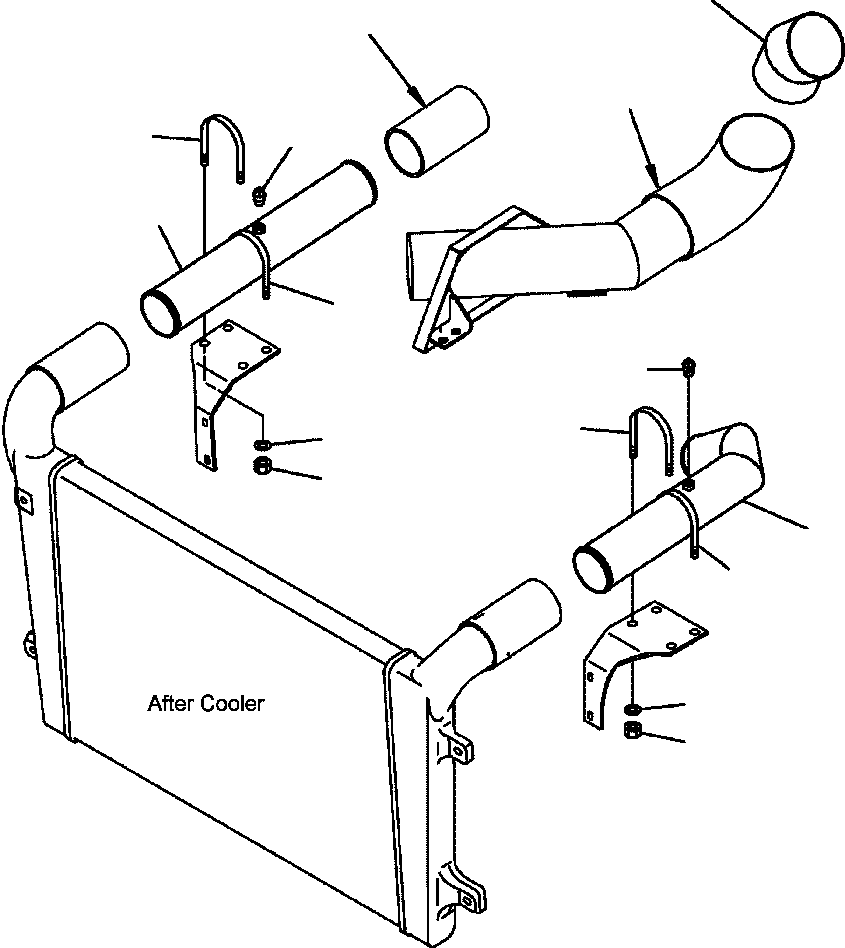 After Cooler