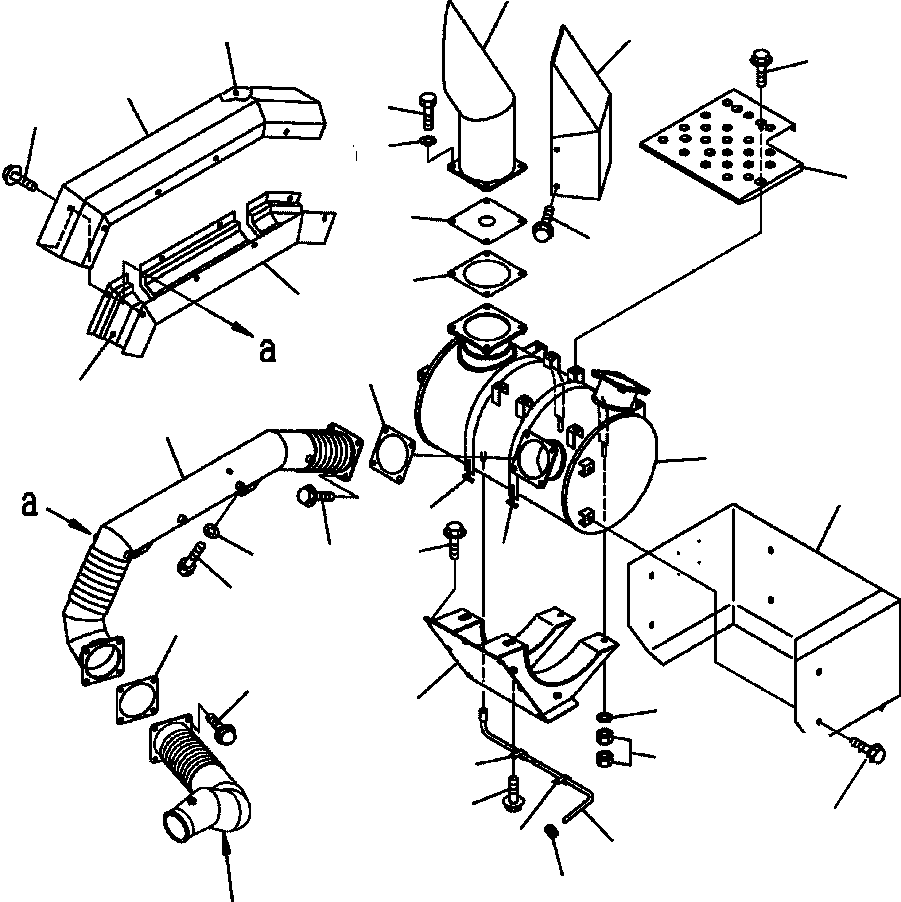 a

a