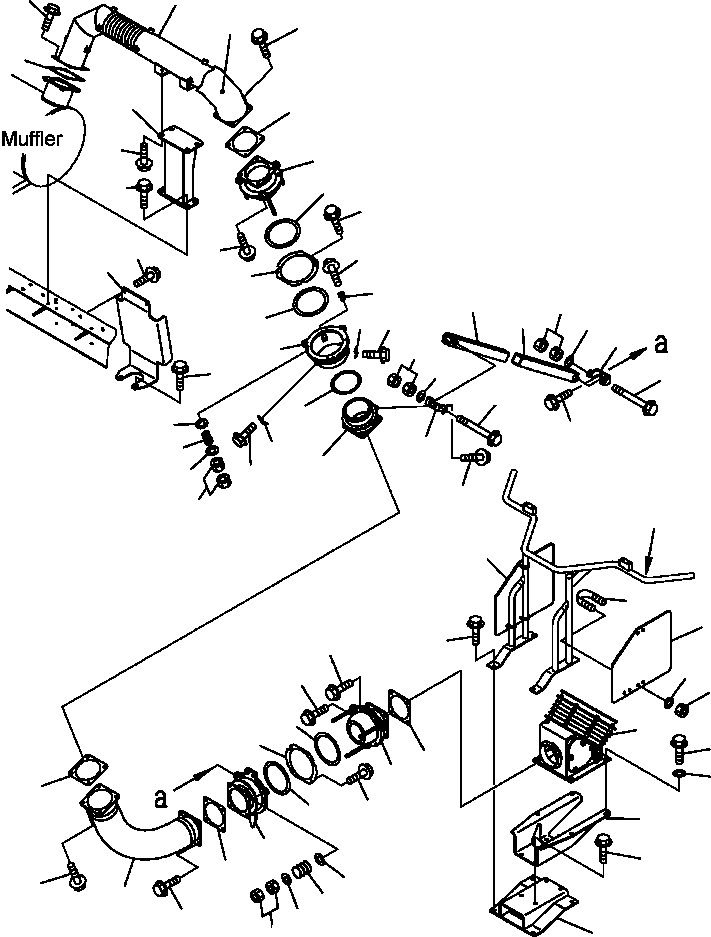 Muffler

a

a