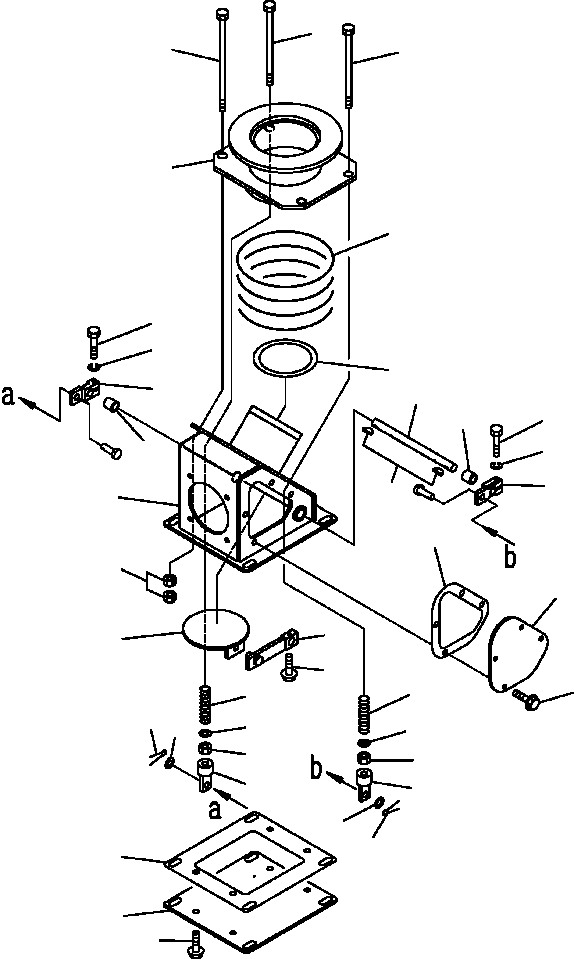 a
b
b
a