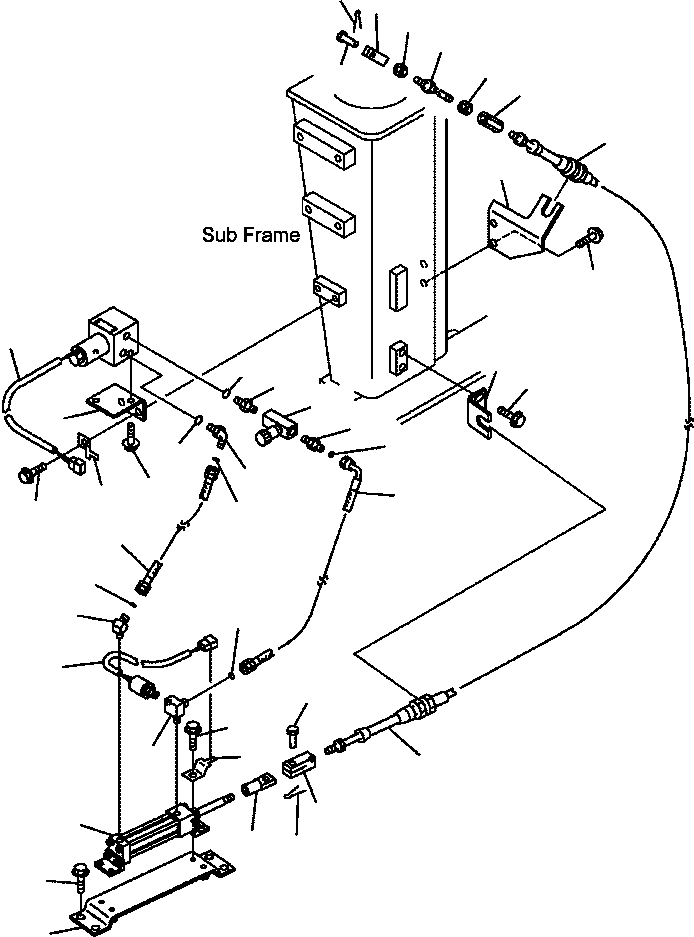 Sub Frame