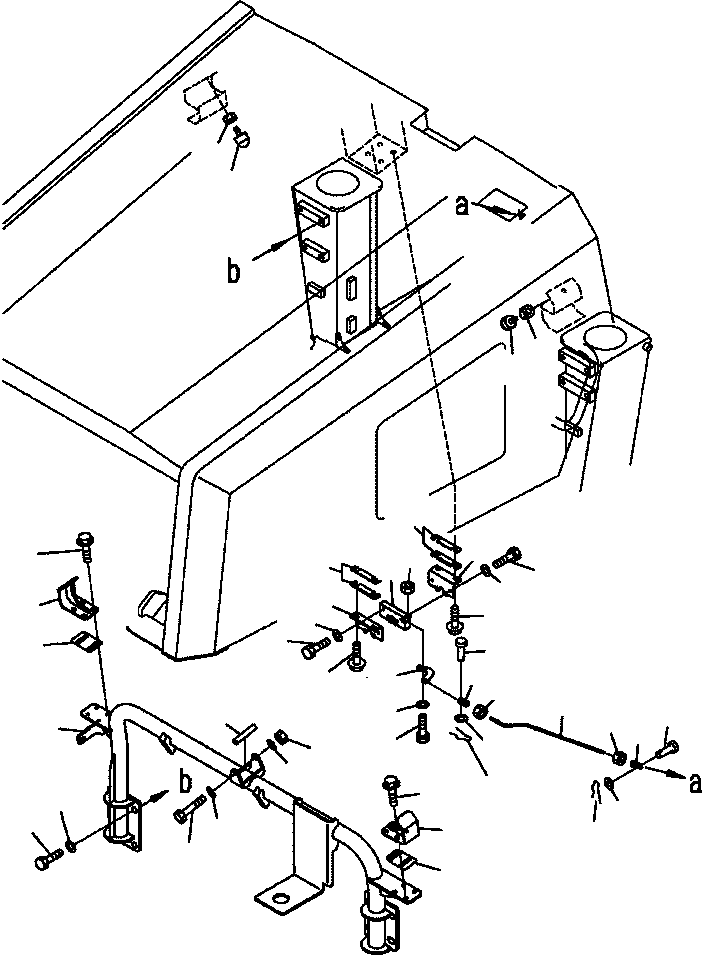 a
b
b
a