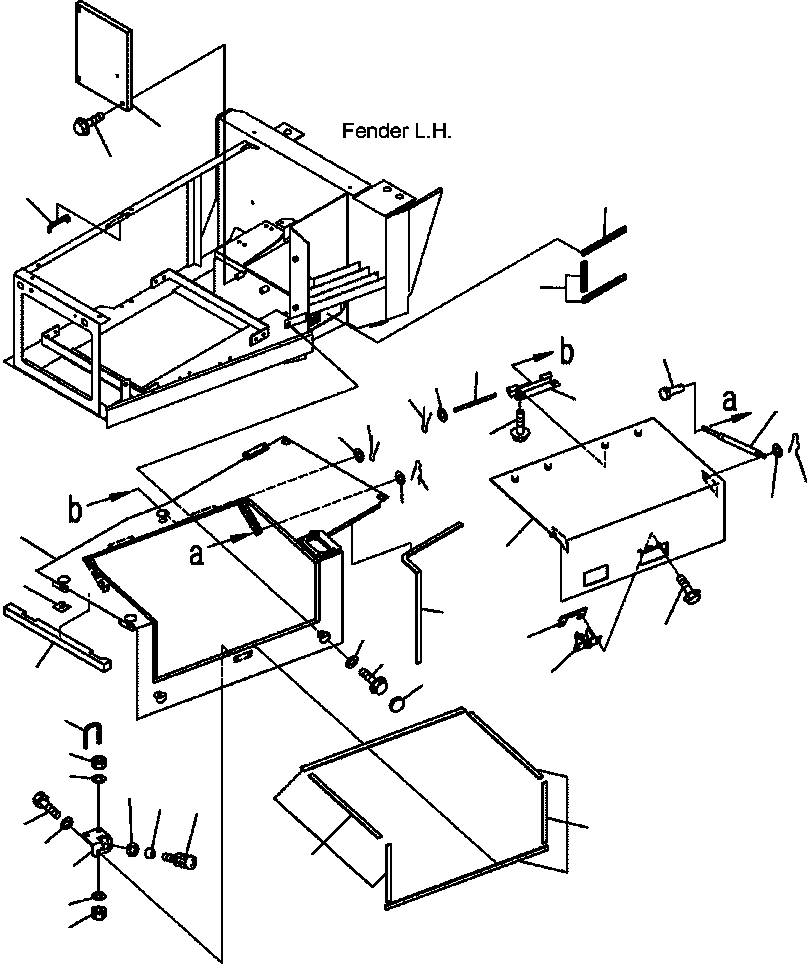 Fender L.H.

b

a

b

a