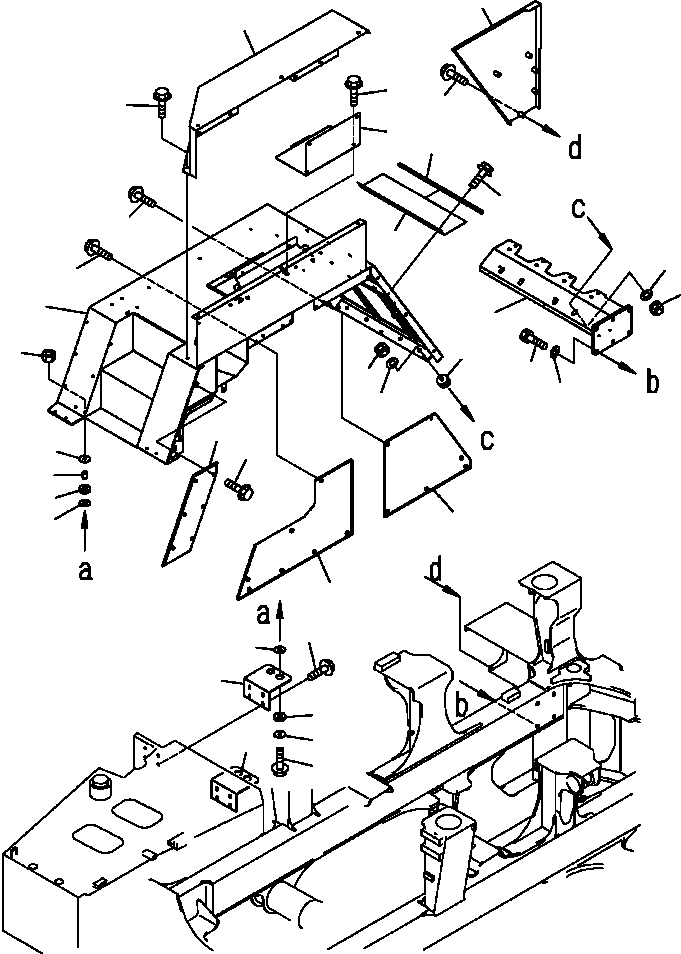 d
c
b
c
a
a
d
b