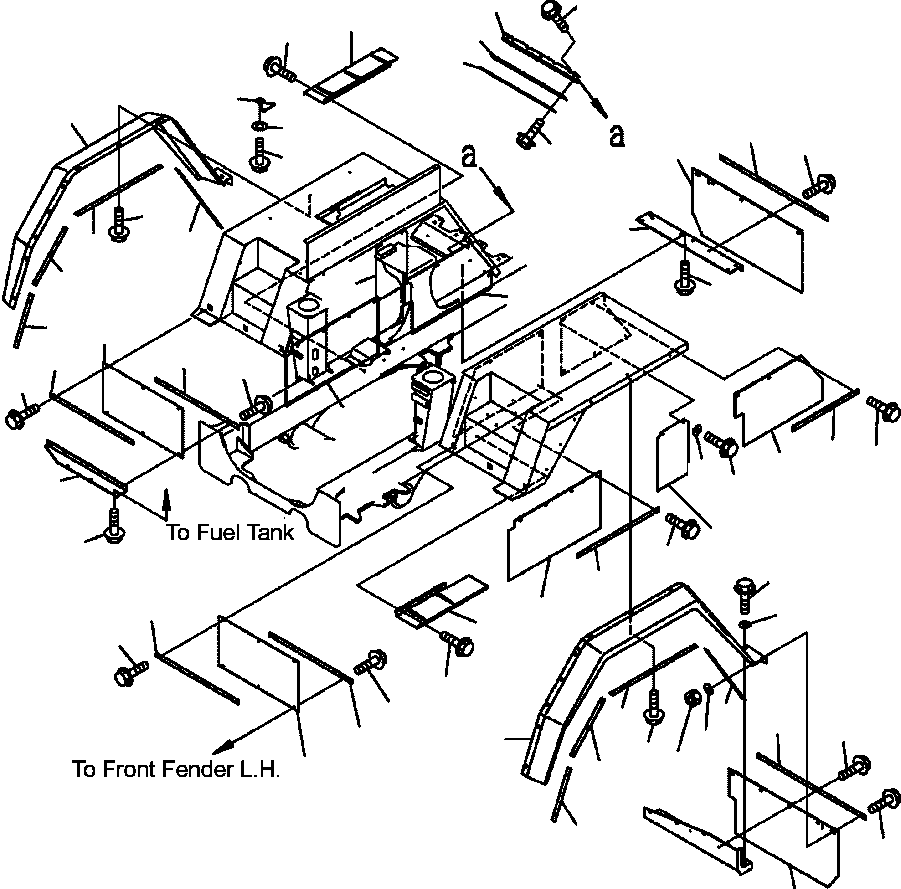 a

a

To Fuel Tank

To Front Fender L.H.