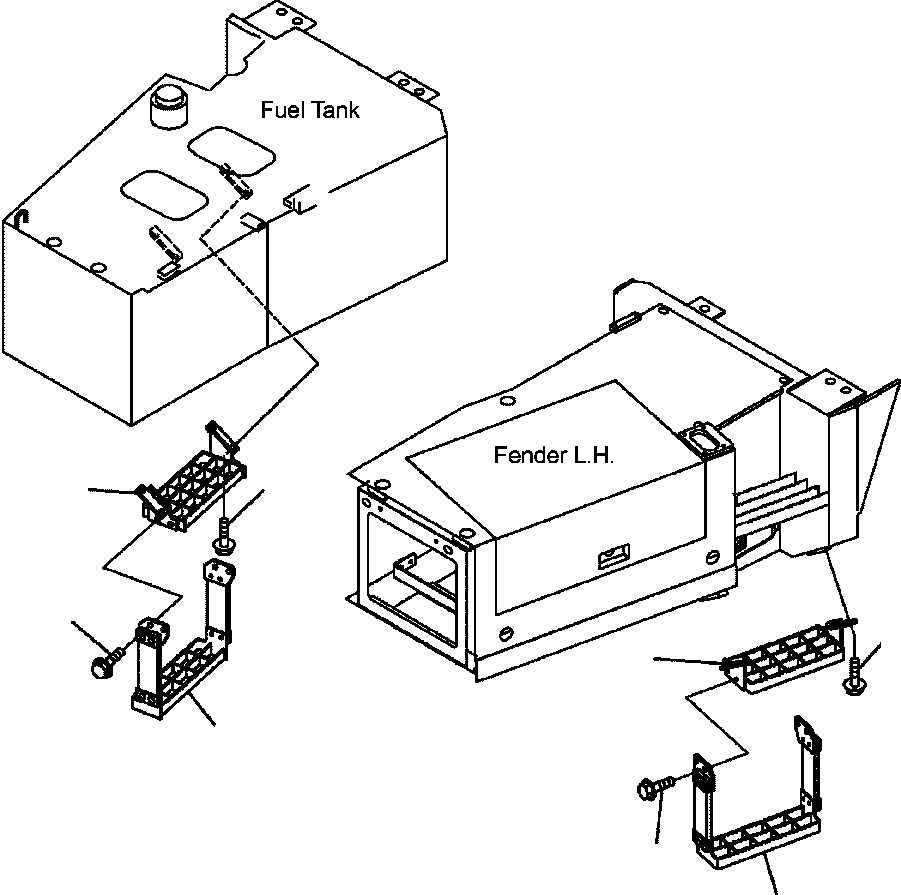 Fuel Tank

Fender L.H.