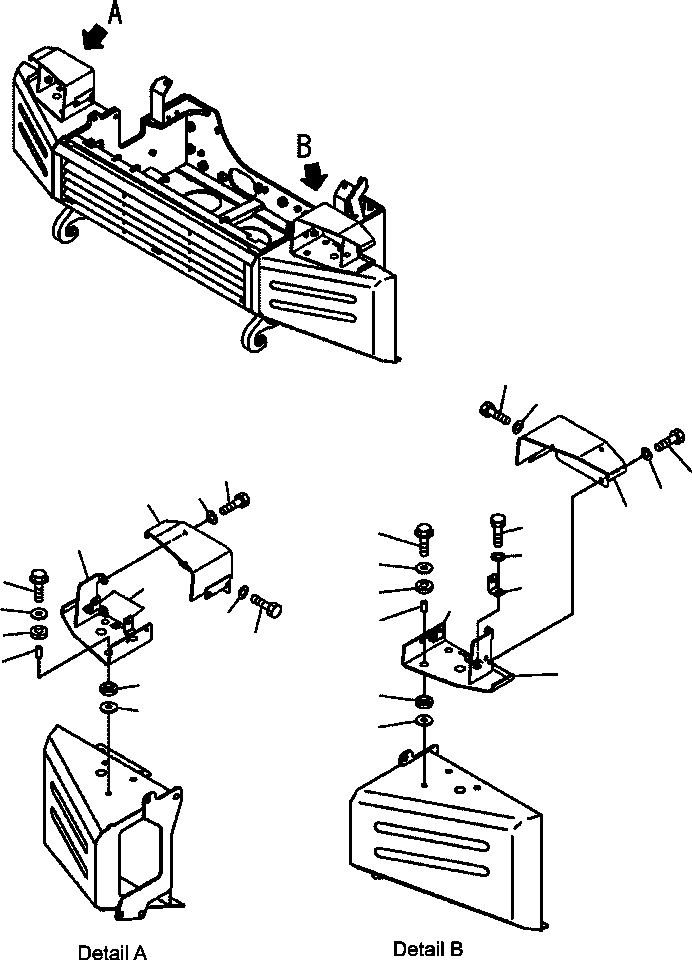 A

B

Detail A

Detail B