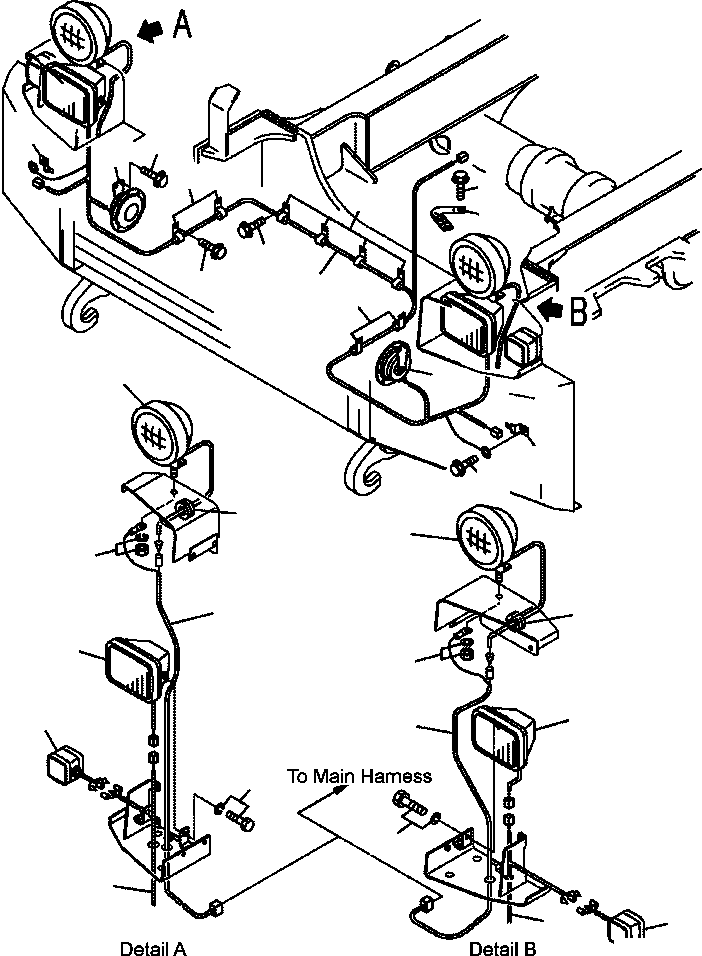 A

B

To Main Harness

Detail A

Detail B