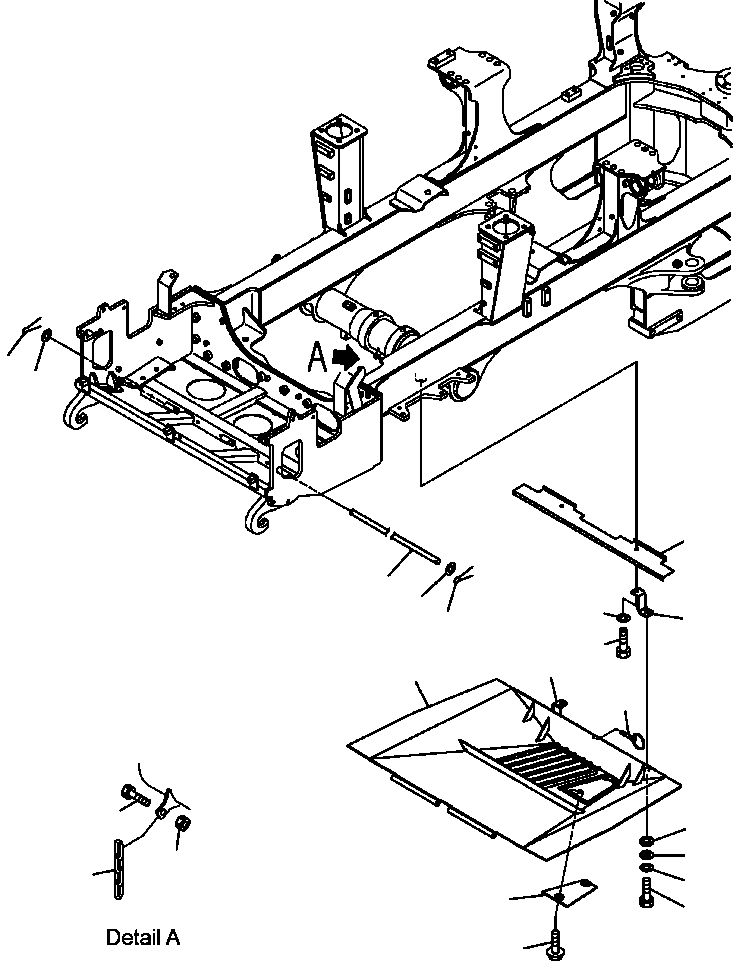 A

Detail A