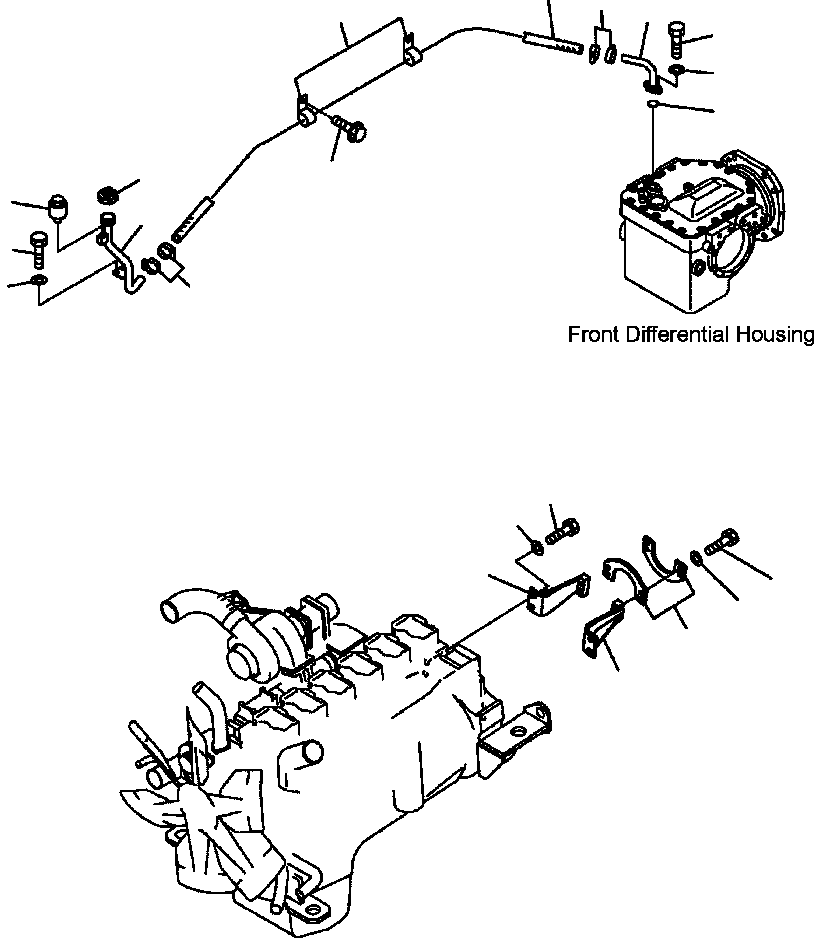 Front Differential Housing