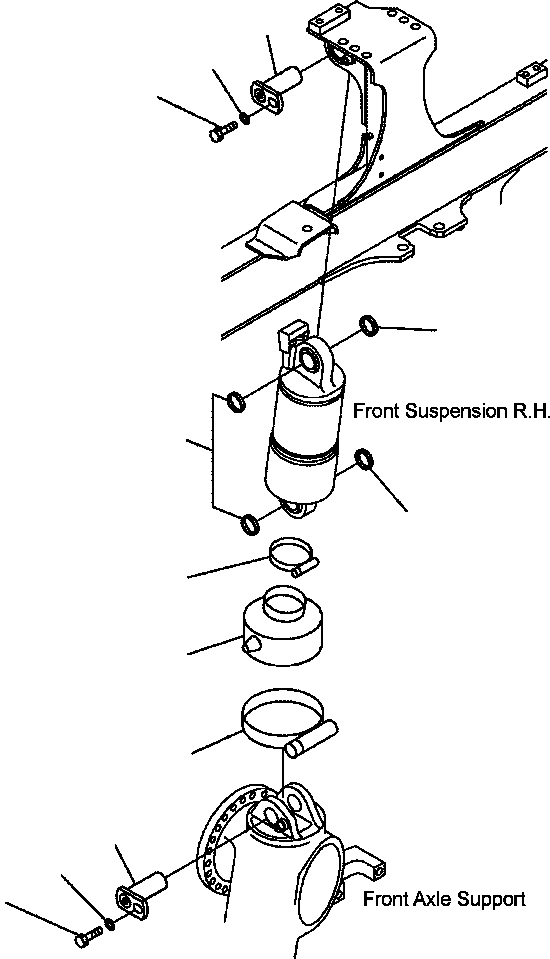 Front Suspension R.H.

Front Axle Support