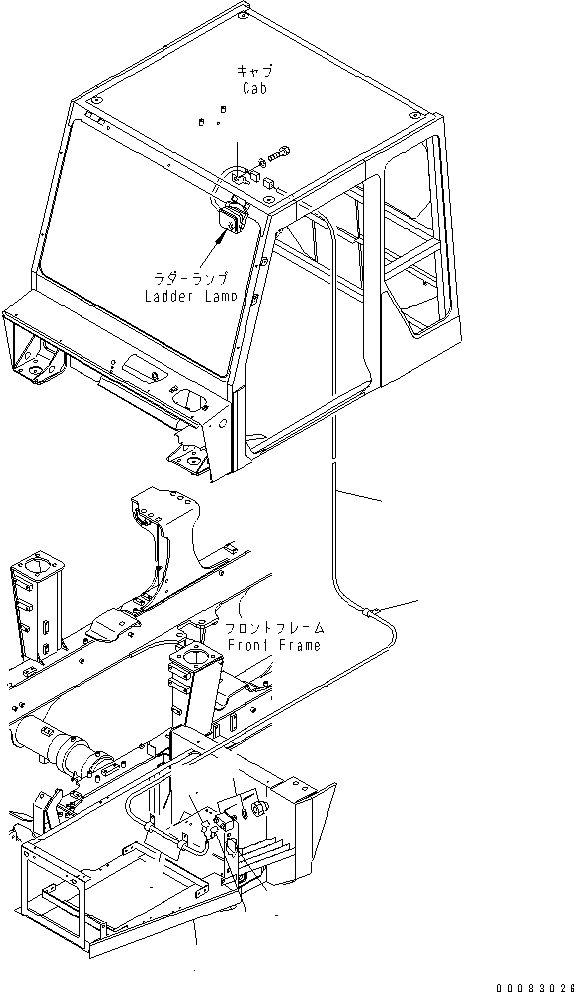 キャブ
Cab

ラダーランプ
Ladder Lamp

フロントフレーム
Front Frame

00083026