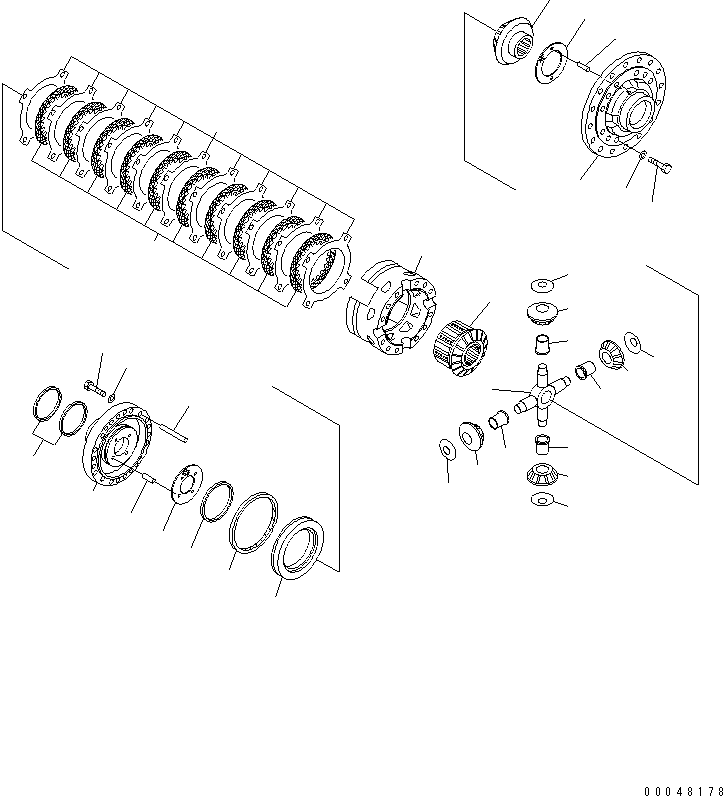 00048178