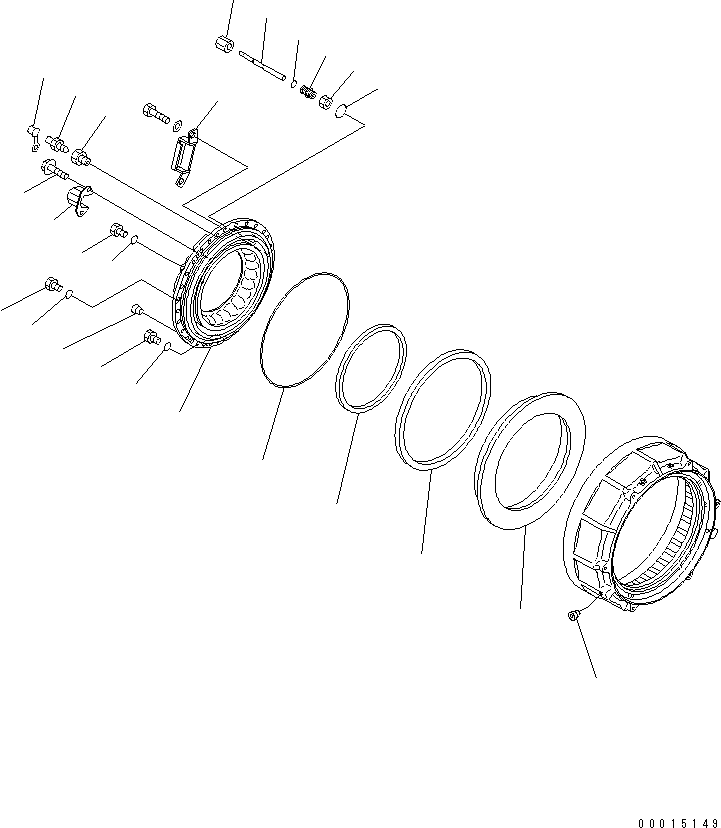 00015149