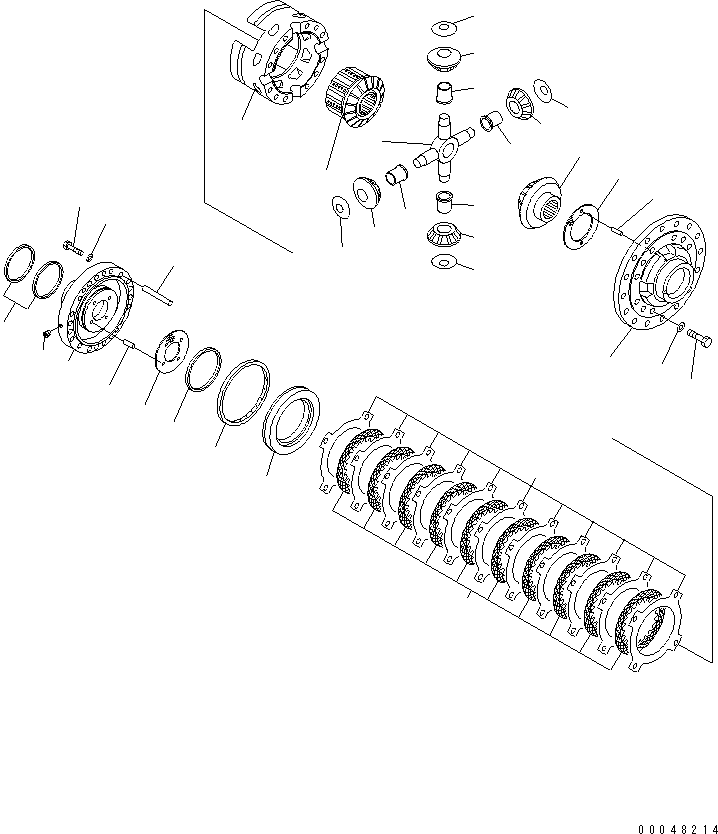 00048214